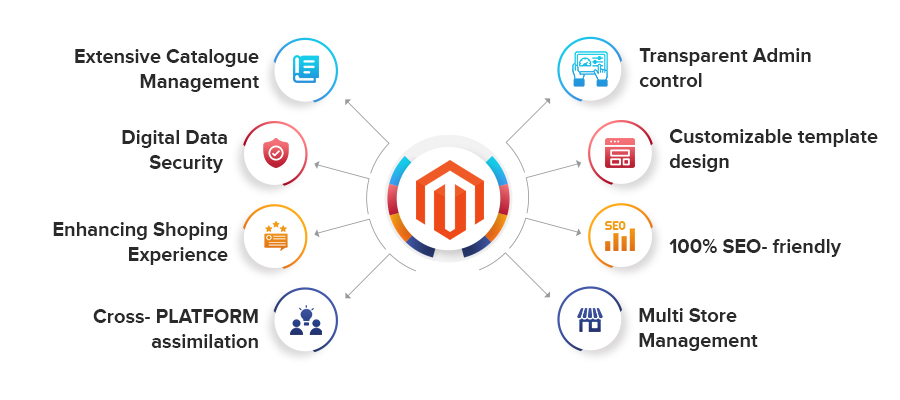 Extensive Catalogue Management

Digital Data Security

Enhancing Shoping Experience

Cross- PLATFORM assimilation

Transparent Admin control

Customizable template design

SEO

100% SEO- friendly

Multi Store Management